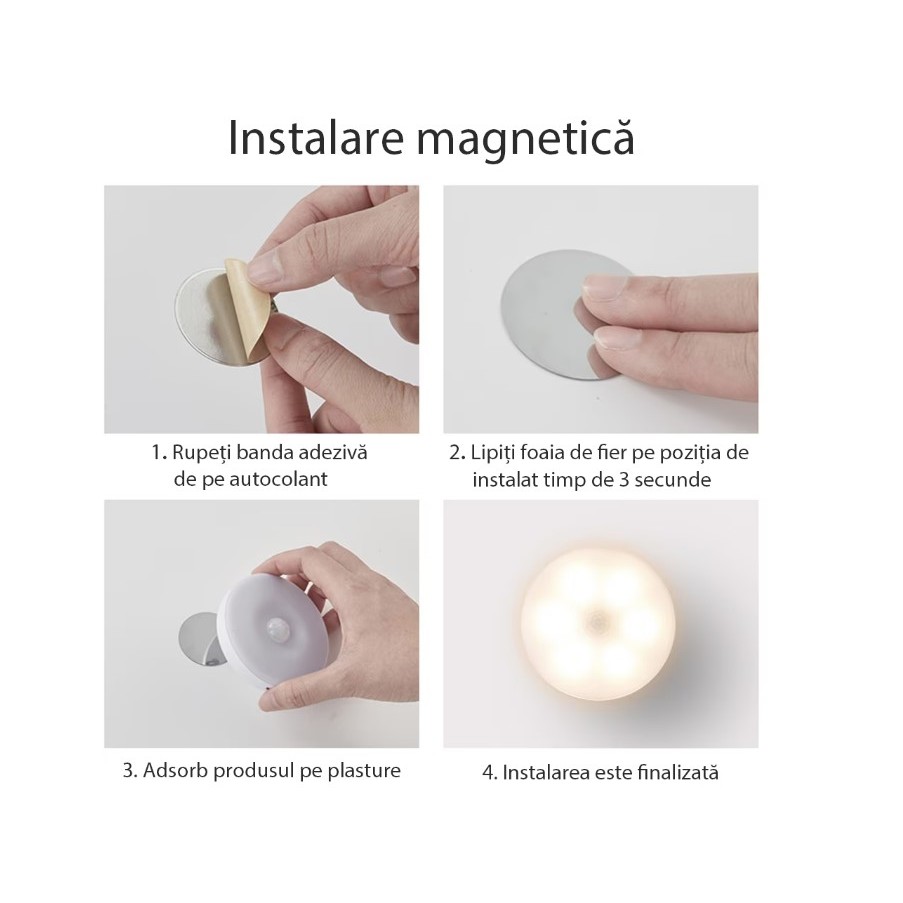 Instalare magnetică

1. Rupeți banda adezivă de pe autocolant

2. Lipiți foaia de fier pe poziția de instalat timp de 3 secunde

3. Adsorb produsul pe plasture

4. Instalarea este finalizată