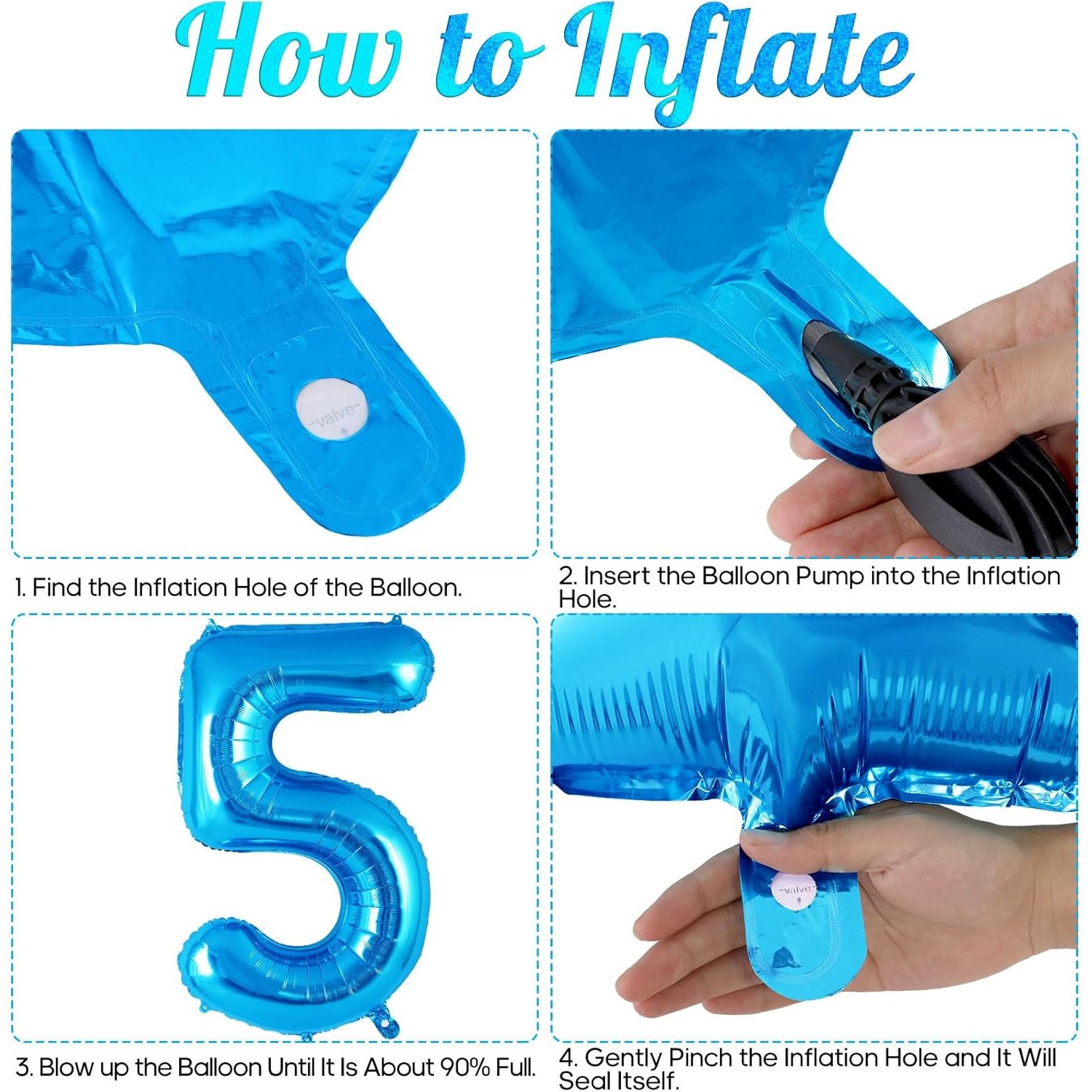 How to Inflate

-valve-

1. Find the Inflation Hole of the Balloon.

2. Insert the Balloon Pump into the Inflation Hole.

3. Blow up the Balloon Until It Is About 90% Full.

-valve-

4. Gently Pinch the Inflation Hole and It Will Seal Itself.