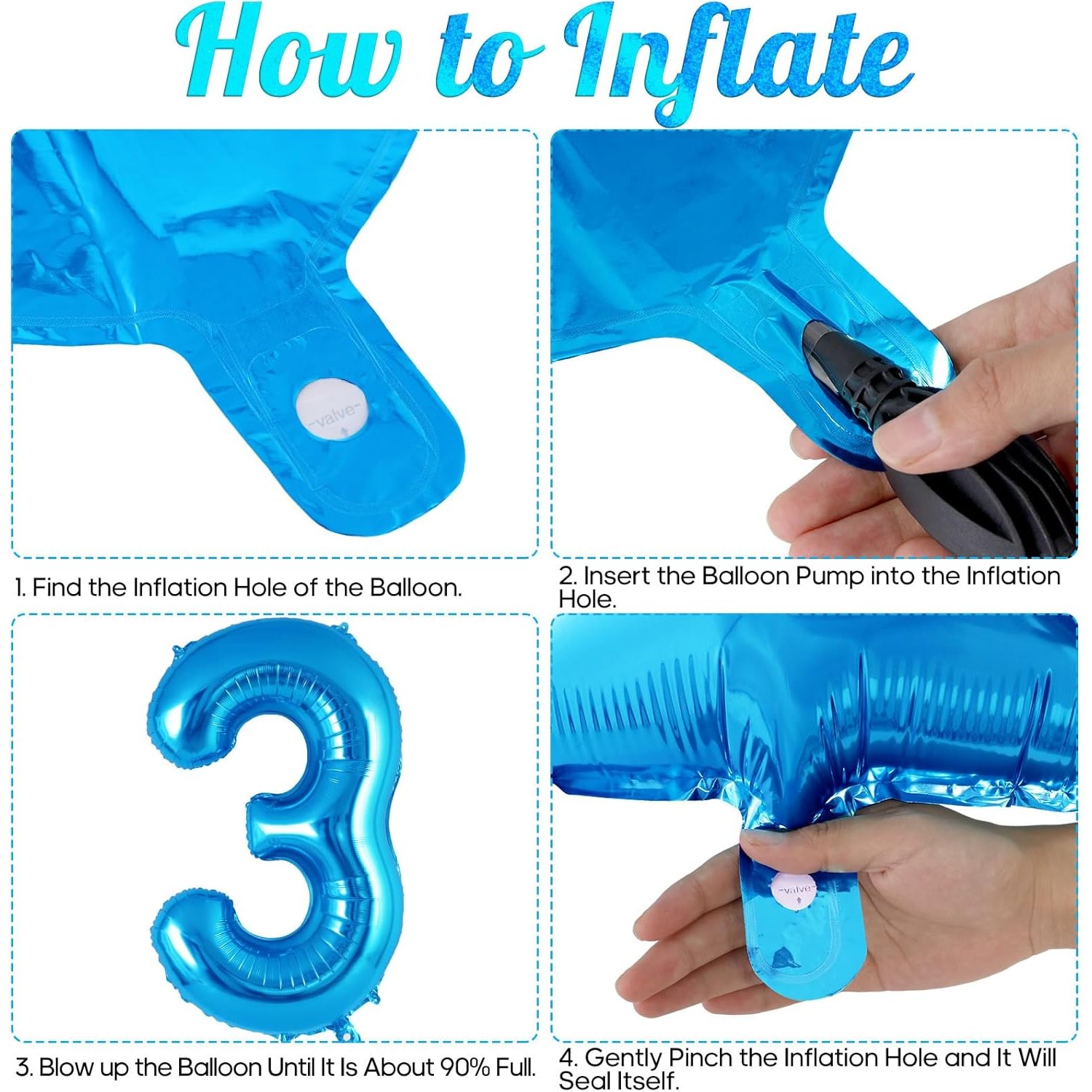 How to Inflate

-valve-

1. Find the Inflation Hole of the Balloon.

2. Insert the Balloon Pump into the Inflation Hole.

3. Blow up the Balloon Until It Is About 90% Full.

-valve-

4. Gently Pinch the Inflation Hole and It Will Seal Itself.