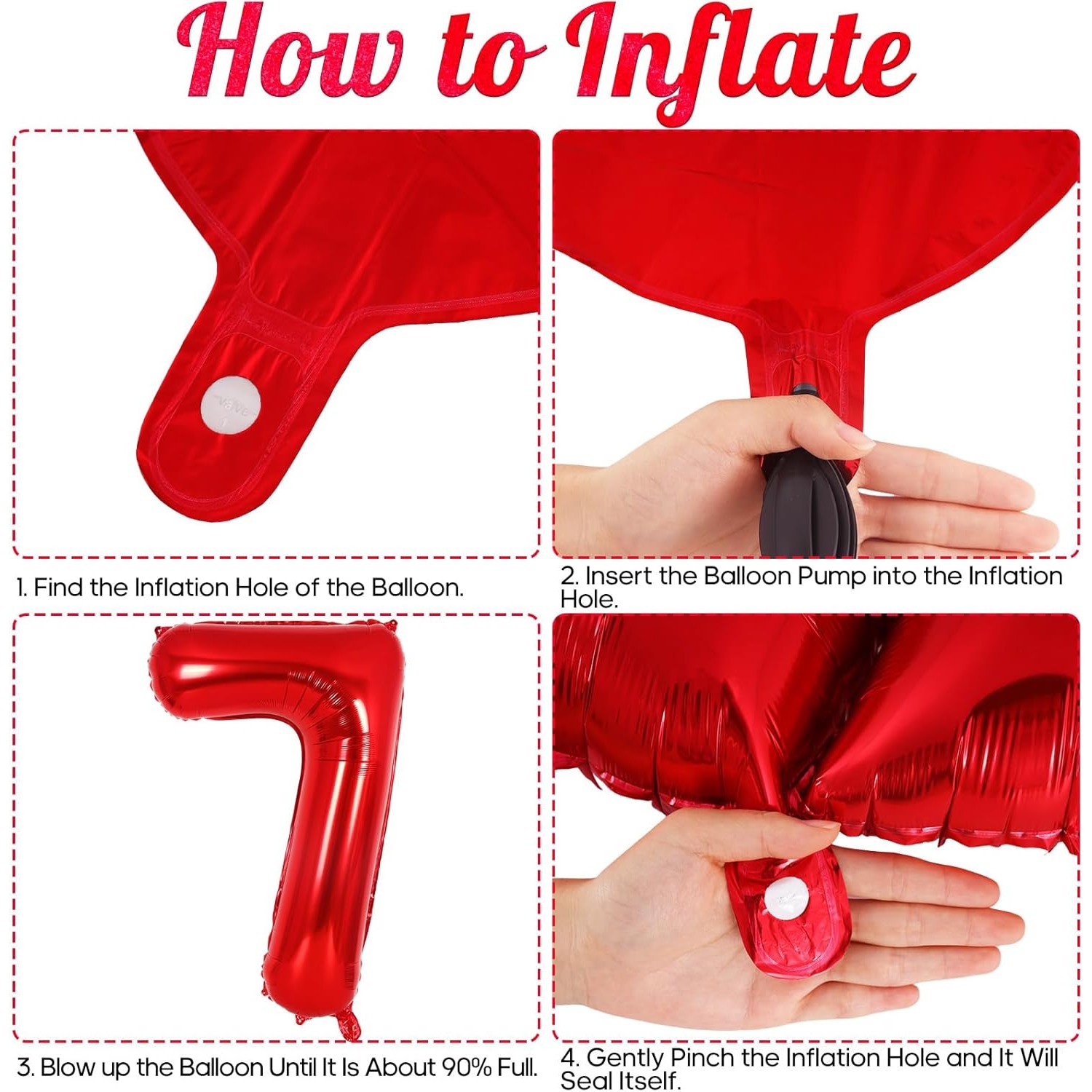 How to Inflate

valve

1. Find the Inflation Hole of the Balloon.

2. Insert the Balloon Pump into the Inflation Hole.

3. Blow up the Balloon Until It Is About 90% Full.

4. Gently Pinch the Inflation Hole and It Will Seal Itself.